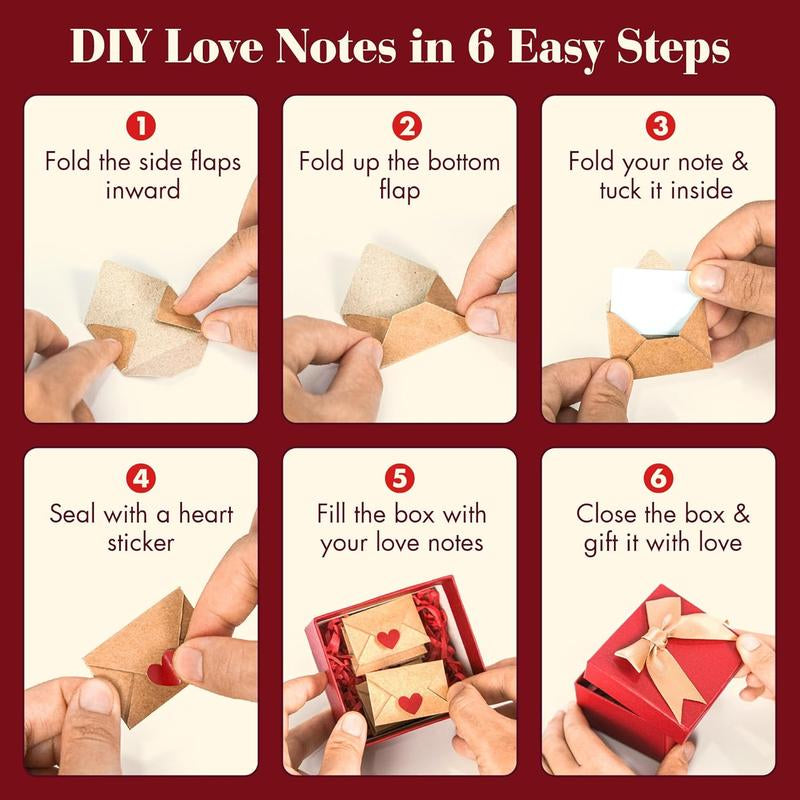 DIY Love Notes in 6 Easy Steps

1
Fold the side flaps inward

2
Fold up the bottom flap

3
Fold your note & tuck it inside

4
Seal with a heart sticker

5
Fill the box with your love notes

6
Close the box & gift it with love